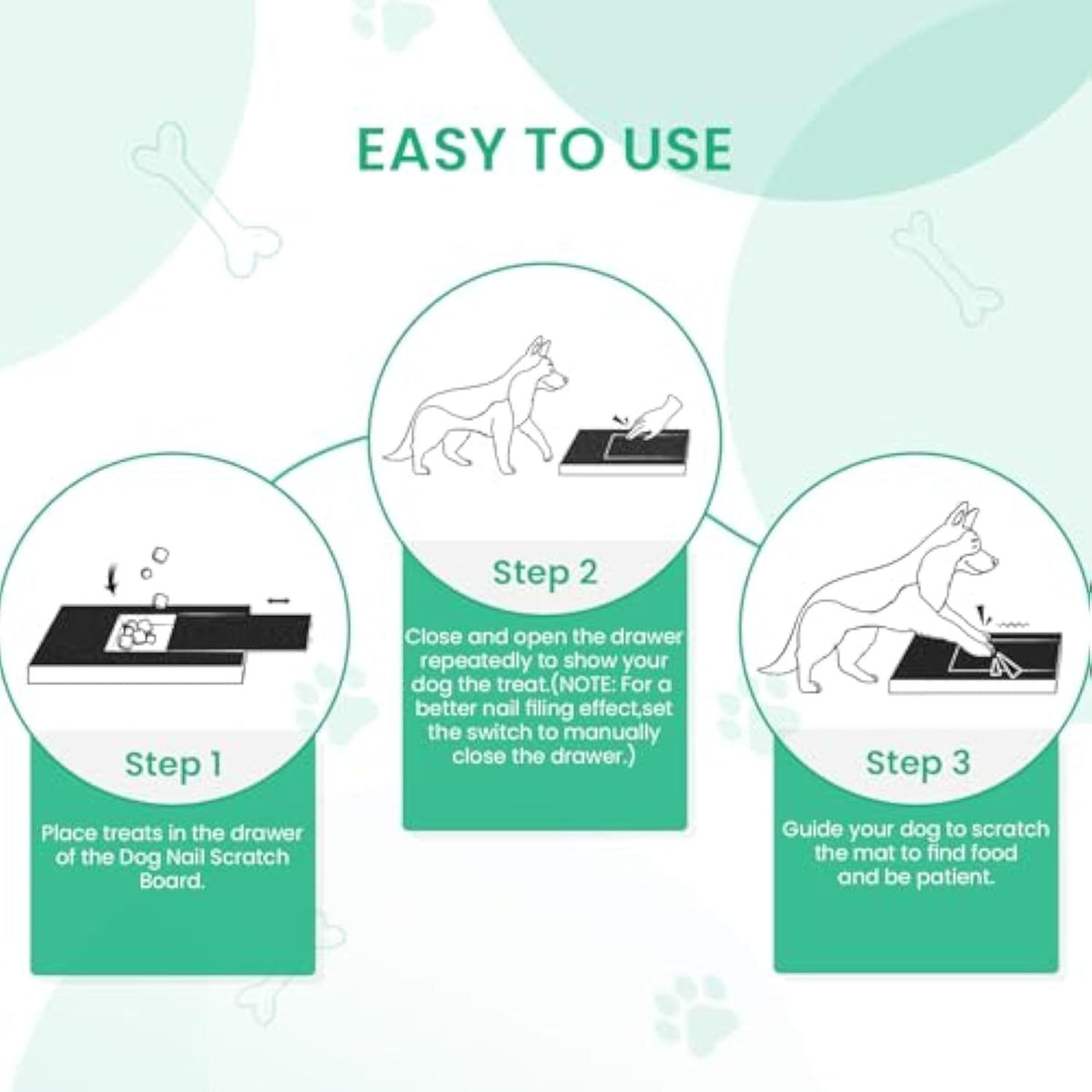 EASY TO USE

Step 1

Place treats in the drawer of the Dog Nail Scratch Board.

Step 2

Close and open the drawer repeatedly to show your dog the treat.(NOTE: For a better nail filing effect,set the switch to manually close the drawer.)

Step 3

Guide your dog to scratch the mat to find food and be patient.